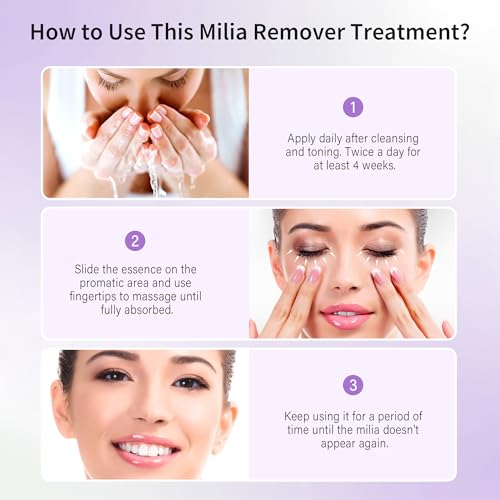 How to Use This Milia Remover Treatment?

1

Apply daily after cleansing and toning. Twice a day for at least 4 weeks.

2

Slide the essence on the promatic area and use fingertips to massage until fully absorbed.

3

Keep using it for a period of time until the milia doesn't appear again.