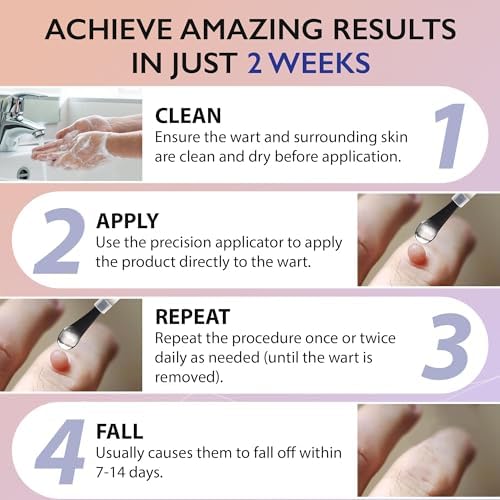 ACHIEVE AMAZING RESULTS IN JUST 2 WEEKS

CLEAN
Ensure the wart and surrounding skin are clean and dry before application.
1

2
APPLY
Use the precision applicator to apply the product directly to the wart.

REPEAT
Repeat the procedure once or twice daily as needed (until the wart is removed).
3

4
FALL
Usually causes them to fall off within 7-14 days.